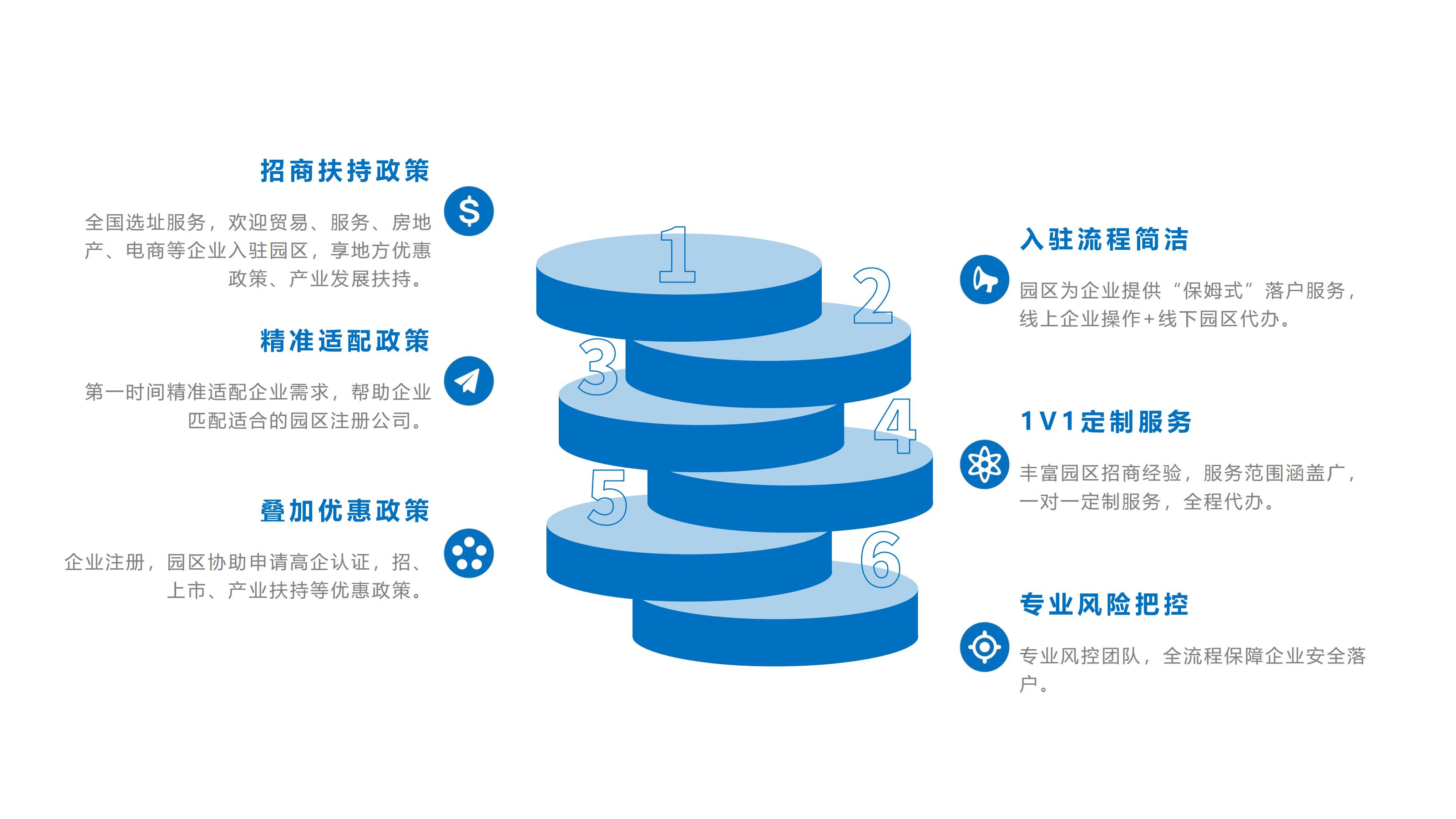 招商扶持政策

全国选址服务，欢迎贸易、服务、房地产、电商等企业入驻园区，享地方优惠政策、产业发展扶持。

精准适配政策

第一时间精准适配企业需求，帮助企业匹配适合的园区注册公司。

叠加优惠政策

企业注册，园区协助申请高企认证，招、上市、产业扶持等优惠政策。

1

2

3

4

5

6

入驻流程简洁

园区为企业提供“保姆式”落户服务，线上企业操作+线下园区代办。

1V1定制服务

丰富园区招商经验，服务范围涵盖广，一对一定制服务，全程代办。

专业风险把控

专业风控团队，全流程保障企业安全落户。